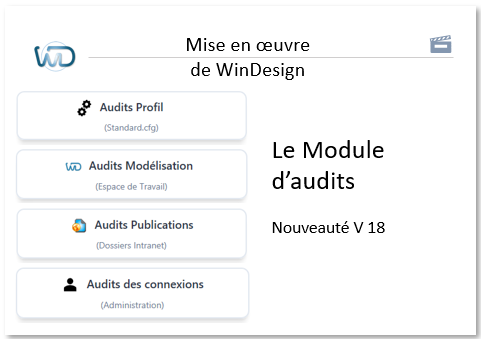 Mise en œuvre
de WinDesign

Audits Profil
(Standard.cfg)

Audits Modélisation
(Espace de Travail)

Audits Publications
(Dossiers Intranet)

Audits des connexions
(Administration)

Le Module d'audits

Nouveauté V 18